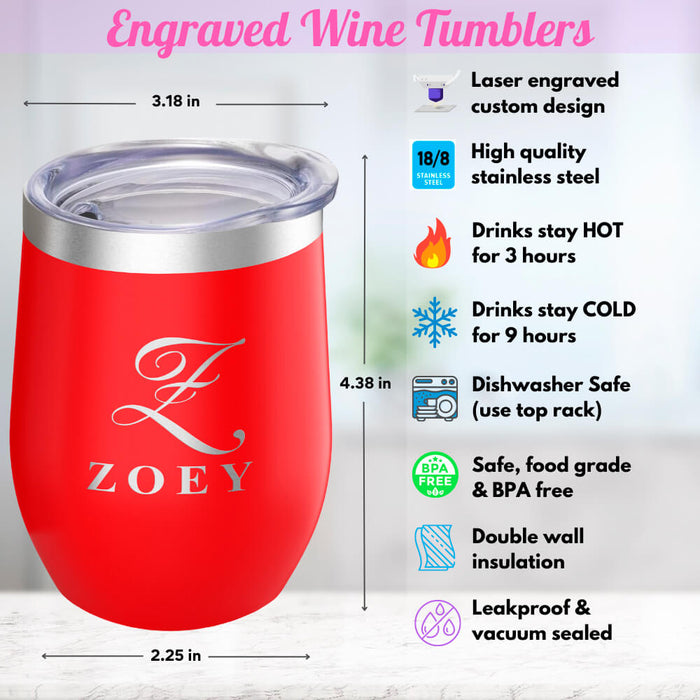 Engraved Wine Tumblers

3.18 in

Z
ZOEY

4.38 in

2.25 in

Laser engraved custom design

18/8 STAINLESS STEEL

High quality stainless steel

Drinks stay HOT for 3 hours

Drinks stay COLD for 9 hours

Dishwasher Safe (use top rack)

BPA FREE

Safe, food grade & BPA free

Double wall insulation

Leakproof & vacuum sealed