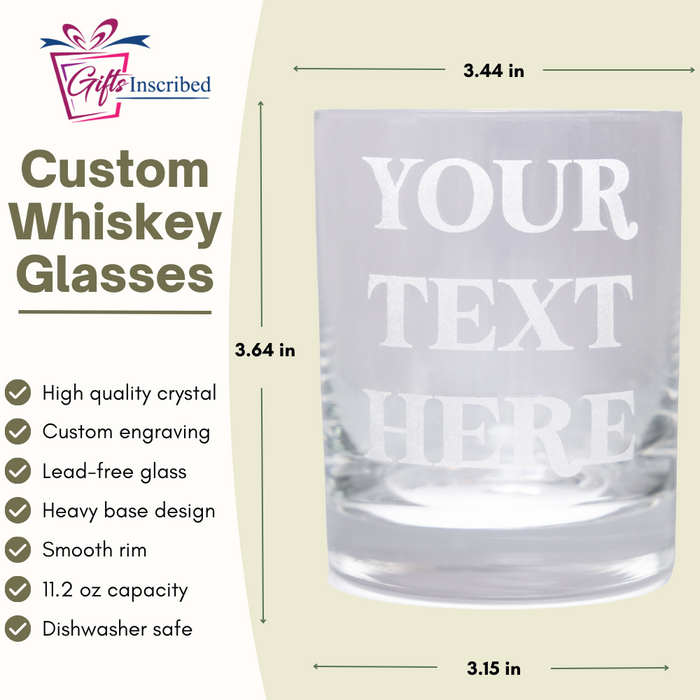 Gifts Inscribed

Custom Whiskey Glasses

High quality crystal
Custom engraving
Lead-free glass
Heavy base design
Smooth rim
11.2 oz capacity
Dishwasher safe

3.44 in

3.64 in

YOUR TEXT HERE

3.15 in