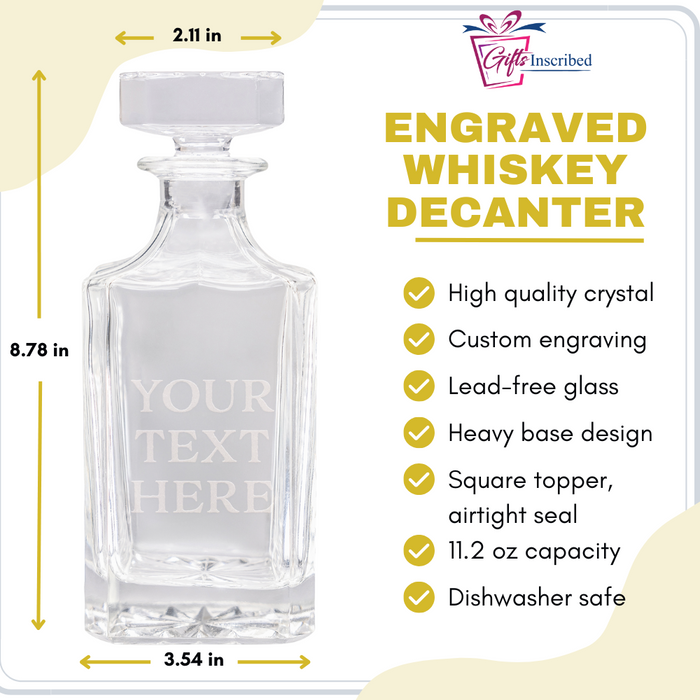 2.11 in

8.78 in

YOUR
TEXT
HERE

3.54 in

Gifts Inscribed

ENGRAVED WHISKEY DECANTER

High quality crystal

Custom engraving

Lead-free glass

Heavy base design

Square topper, airtight seal

11.2 oz capacity

Dishwasher safe